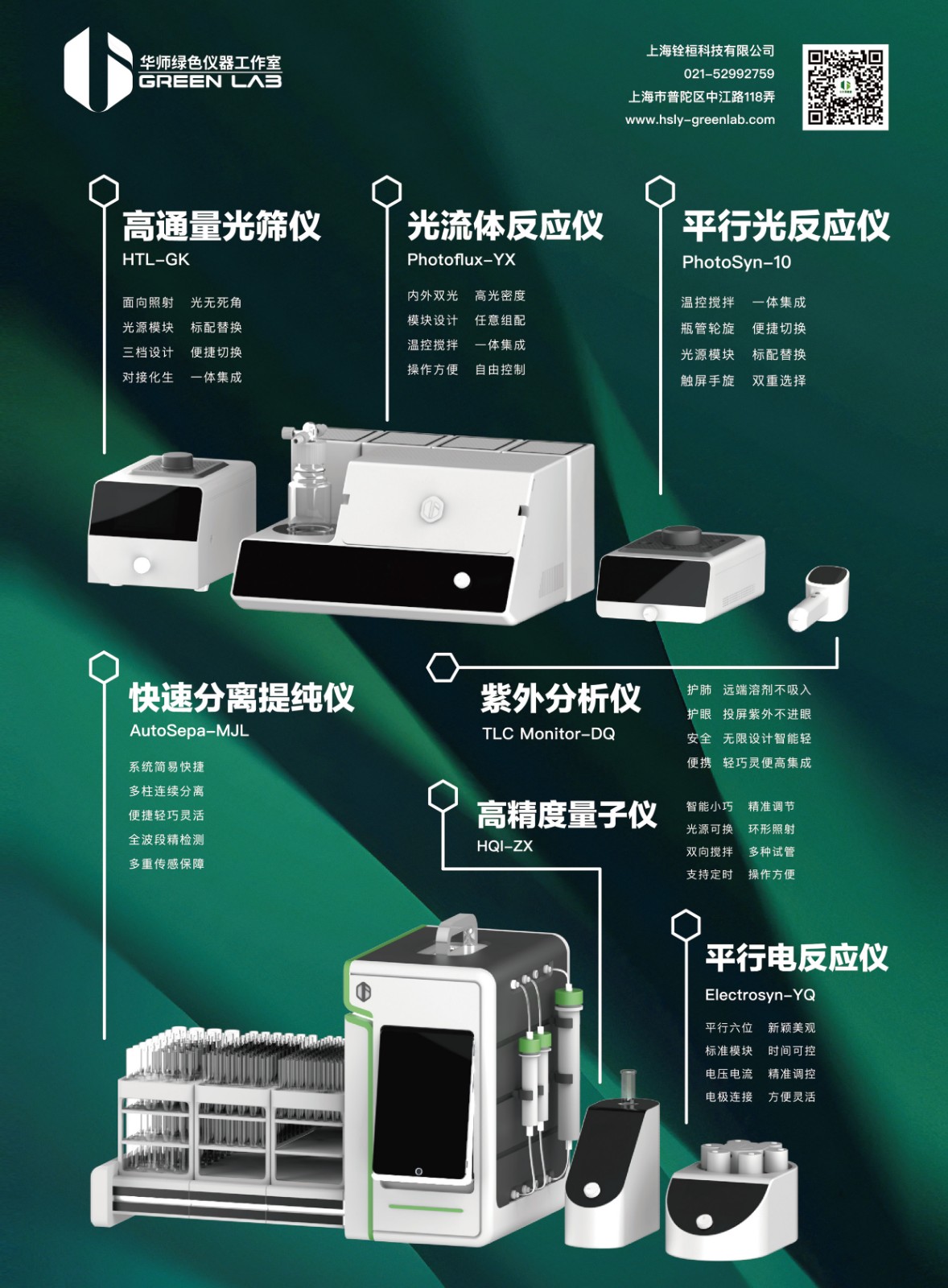 华师绿色仪器工作室
GREEN LAB

上海铨桓科技有限公司
021-52992759
上海市普陀区中江路118弄
www.hsly-greenlab.com

高通量光筛仪
HTL-GK

面向照射　光无死角
光源模块　标配替换
三档设计　便捷切换
对接化生　一体集成

光流体反应仪
Photoflux-YX

内外双光　高光密度
模块设计　任意组配
温控搅拌　一体集成
操作方便　自由控制

平行光反应仪
PhotoSyn-10

温控搅拌　一体集成
瓶管轮旋　便捷切换
光源模块　标配替换
触屏手旋　双重选择

快速分离提纯仪
AutoSepa-MJL

系统简易快捷
多柱连续分离
便捷轻巧灵活
全波段精检测
多重传感保障

紫外分析仪
TLC Monitor-DQ

护肺　远端溶剂不吸入
护眼　投屏紫外不进眼
安全　无限设计智能轻
便携　轻巧灵便高集成

高精度量子仪
HQI-ZX

智能小巧　精准调节
光源可换　环形照射
双向搅拌　多种试管
支持定时　操作方便

平行电反应仪
Electrosyn-YQ

平行六位　新颖美观
标准模块　时间可控
电压电流　精准调控
电极连接　方便灵活