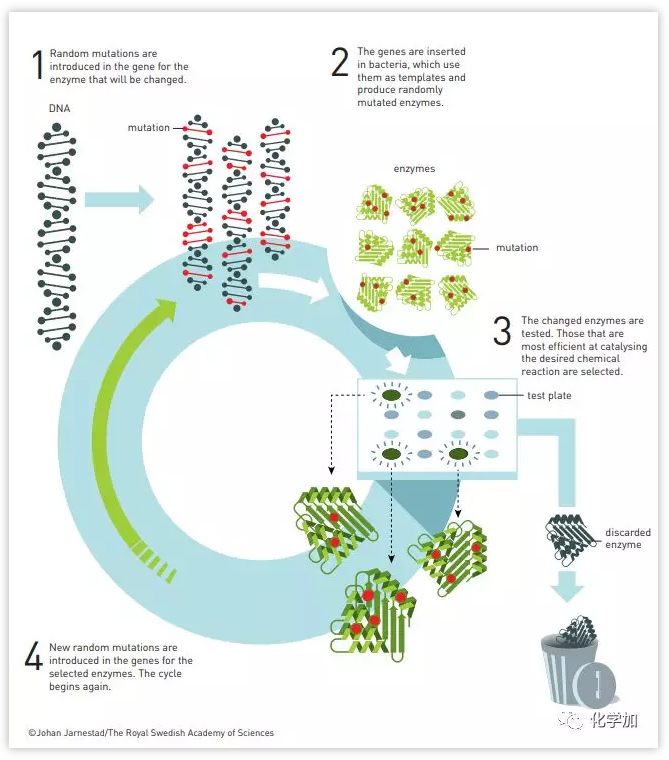 1 Random mutations are introduced in the gene for the enzyme that will be changed.

DNA

mutation

2 The genes are inserted in bacteria, which use them as templates and produce randomly mutated enzymes.

enzymes

mutation

3 The changed enzymes are tested. Those that are most efficient at catalysing the desired chemical reaction are selected.

test plate

discarded enzyme

4 New random mutations are introduced in the genes for the selected enzymes. The cycle begins again.

©Johan Jarnestad/The Royal Swedish Academy of Sciences

化学加